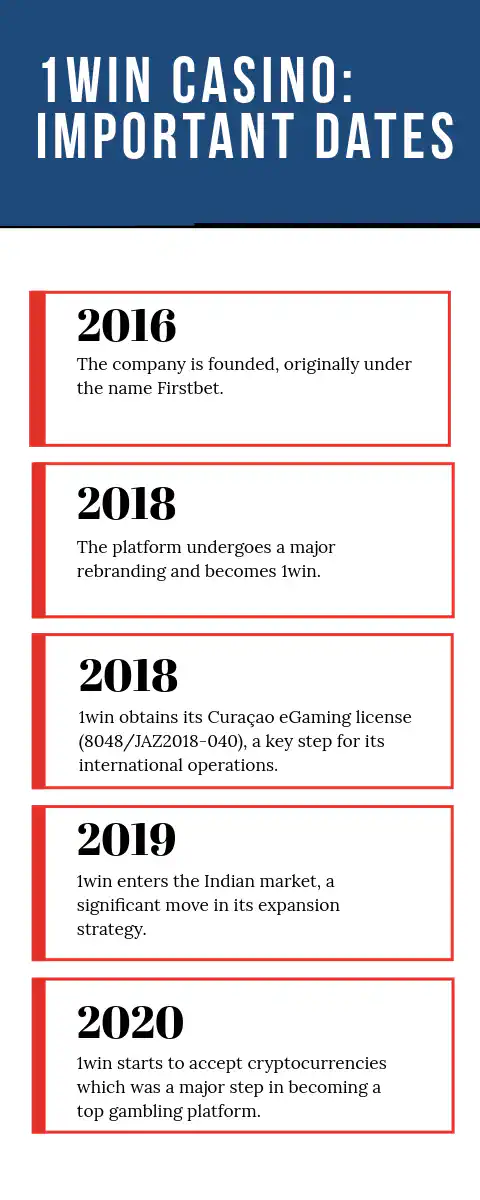 1WIN CASINO: IMPORTANT DATES

2016
The company is founded, originally under the name Firstbet.

2018
The platform undergoes a major rebranding and becomes 1win.

2018
1win obtains its Curaçao eGaming license (8048/JAZ2018-040), a key step for its international operations.

2019
1win enters the Indian market, a significant move in its expansion strategy.

2020
1win starts to accept cryptocurrencies which was a major step in becoming a top gambling platform.